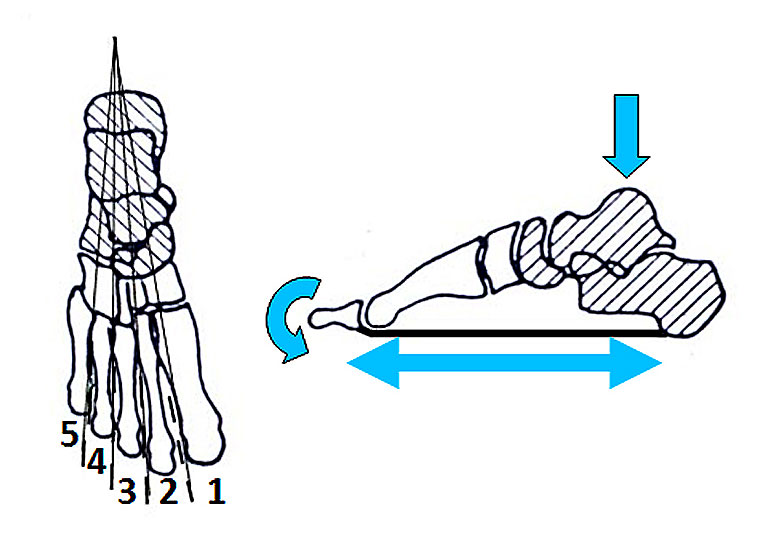 5
4
3
2
1